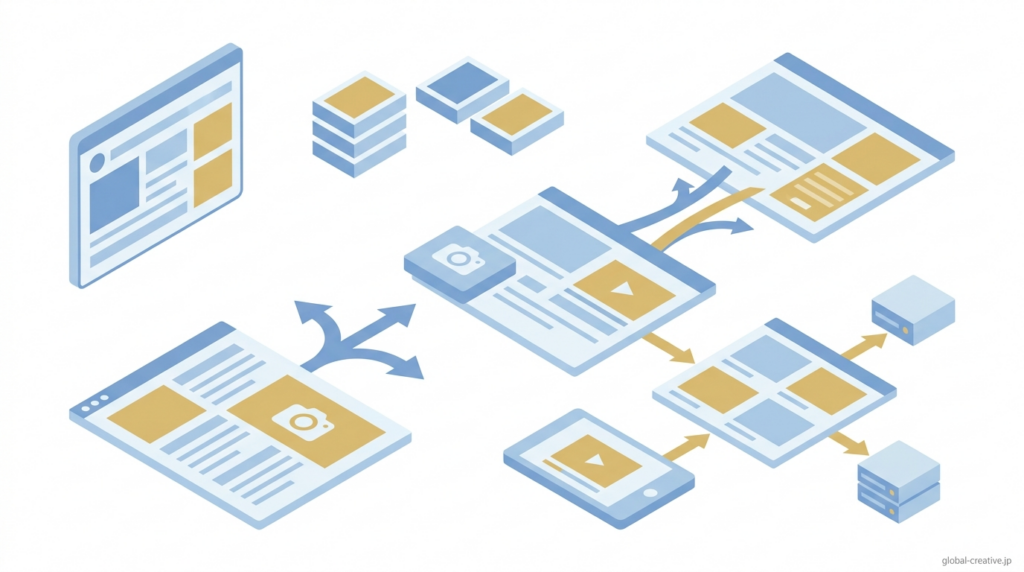 global-creative.jp