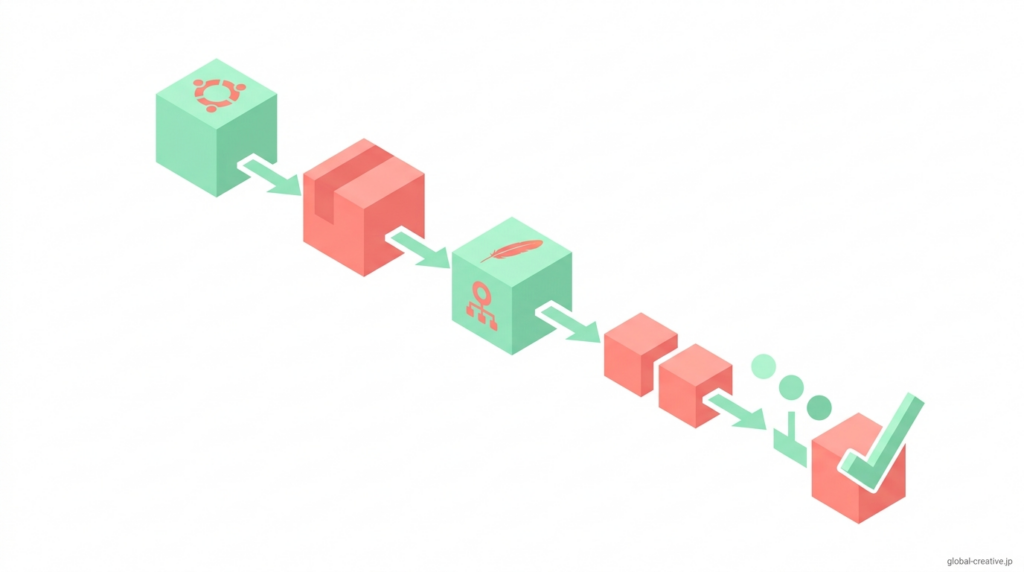 global-creative.jp