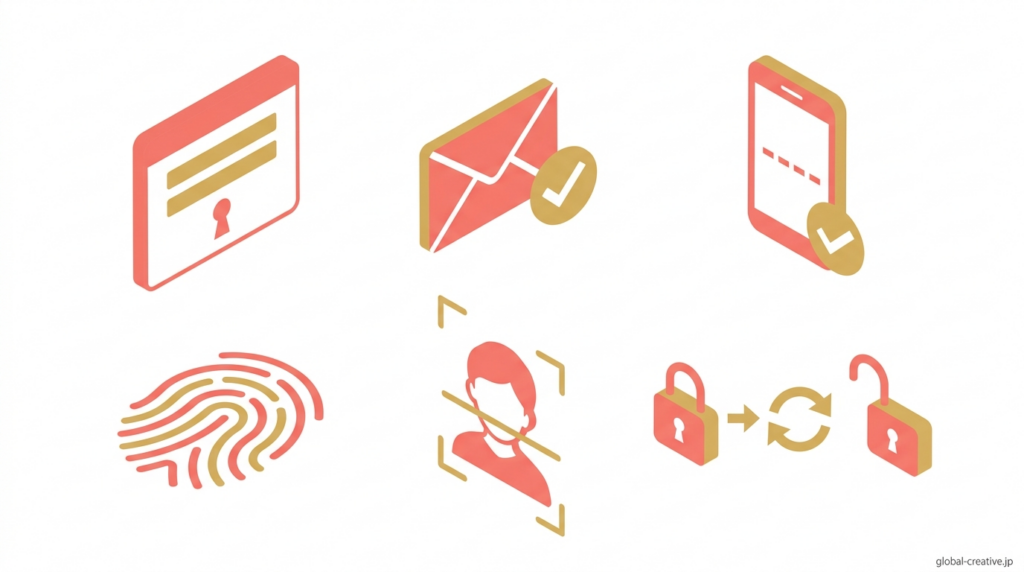 global-creative.jp