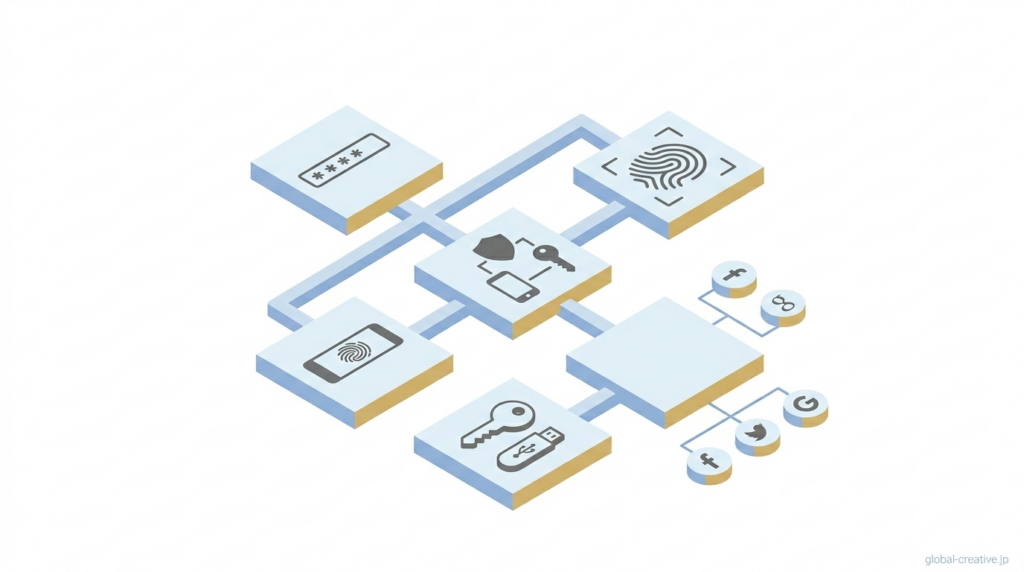 ****

f

G

f

global-creative.jp