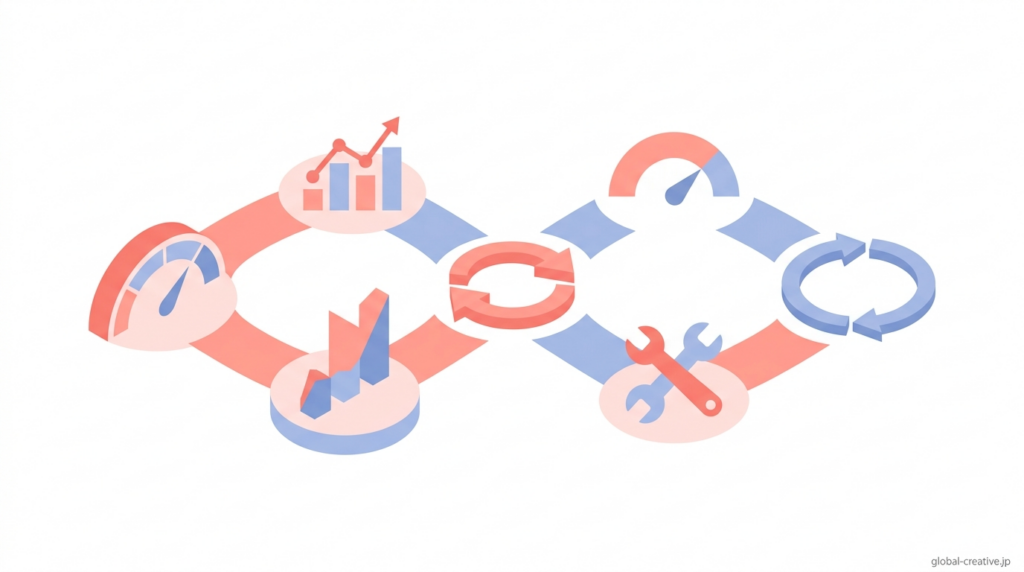 global-creative.jp