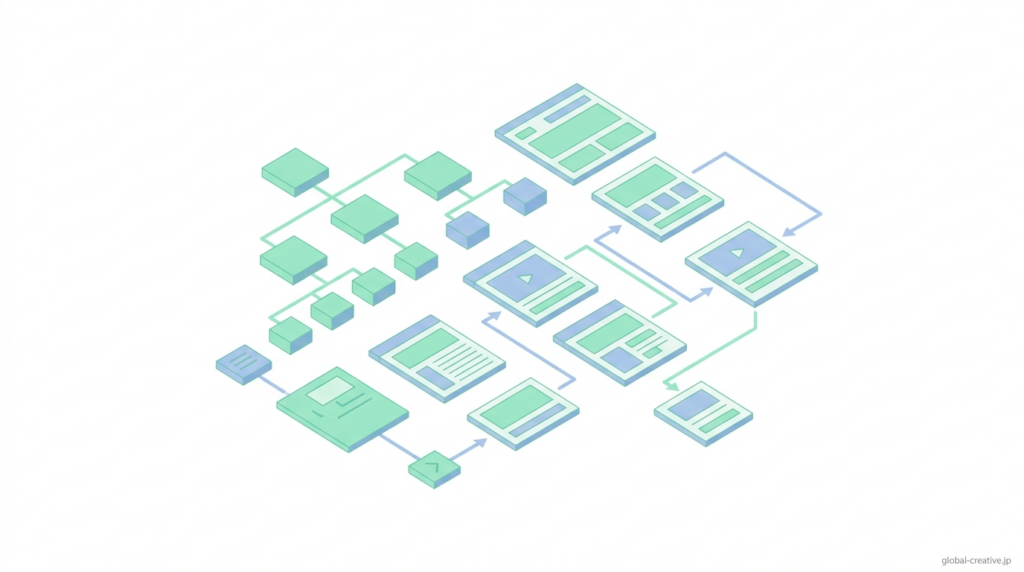 global-creative.jp