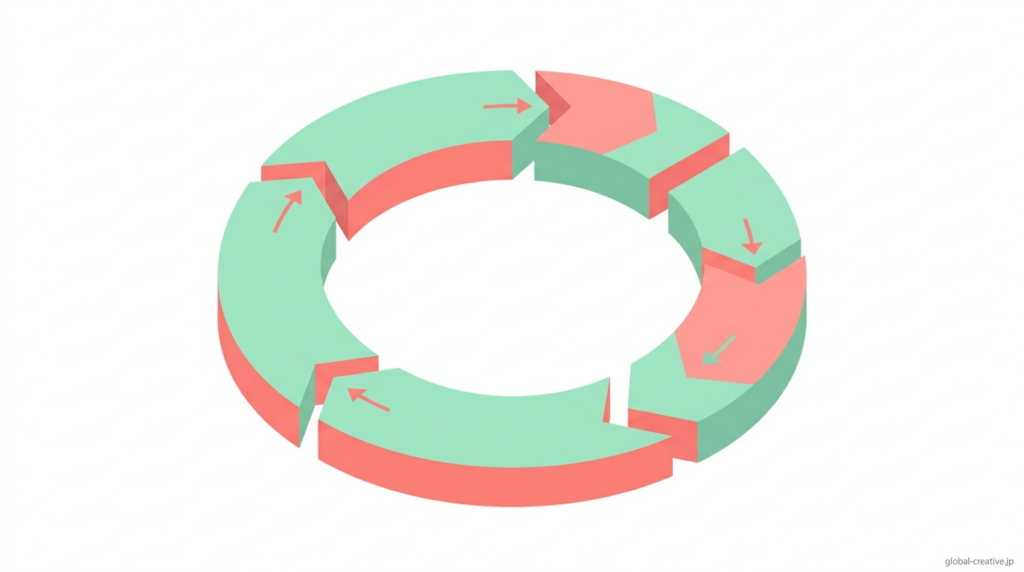 global-creative.jp