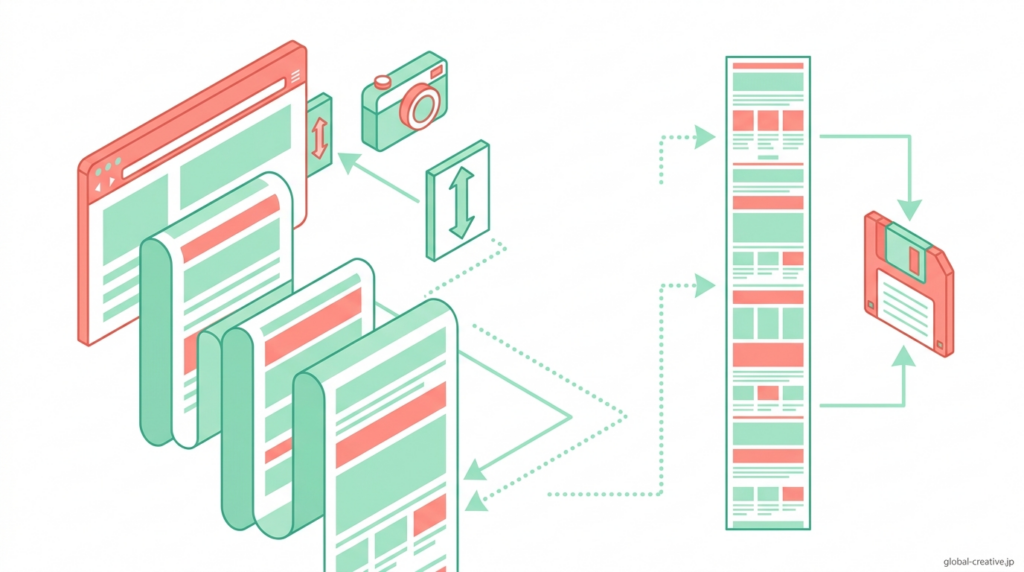 global-creative.jp