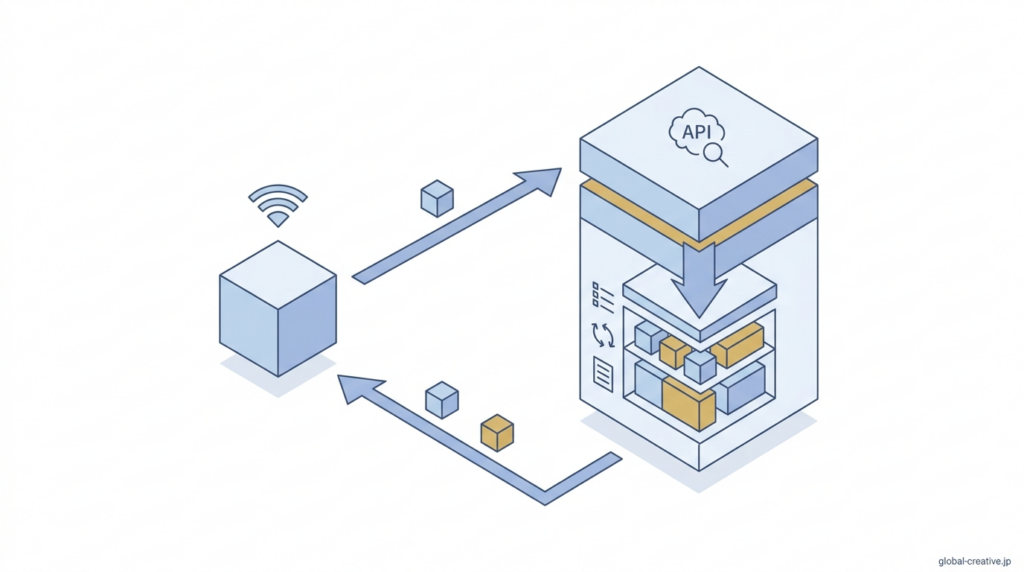 API

global-creative.jp