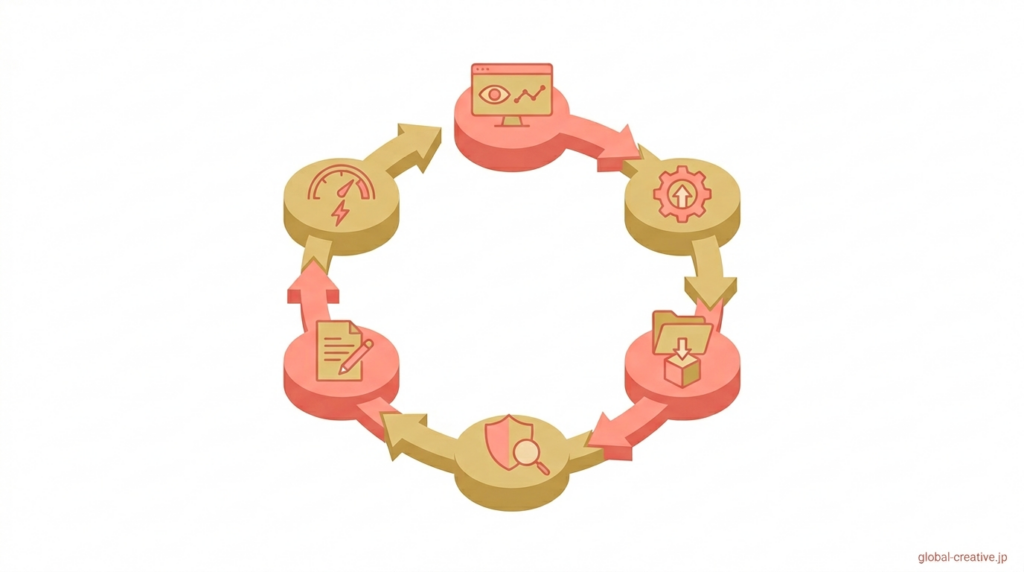 global-creative.jp