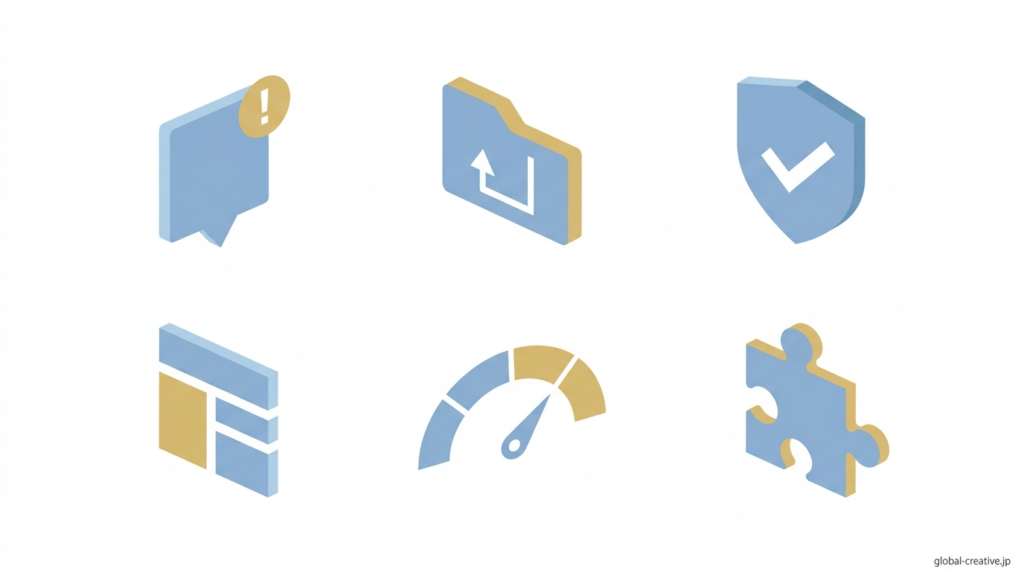 !

global-creative.jp