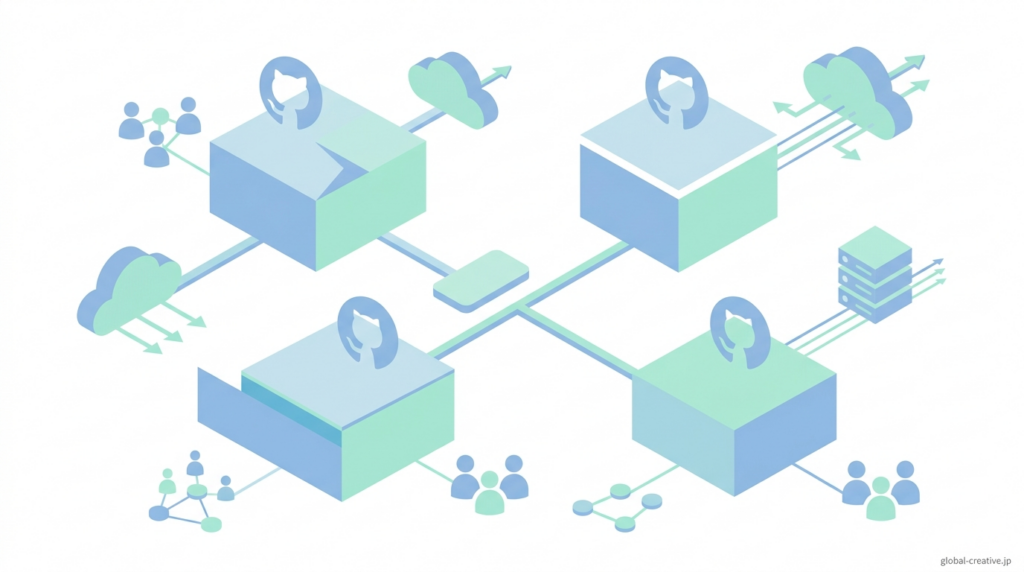 global-creative.jp