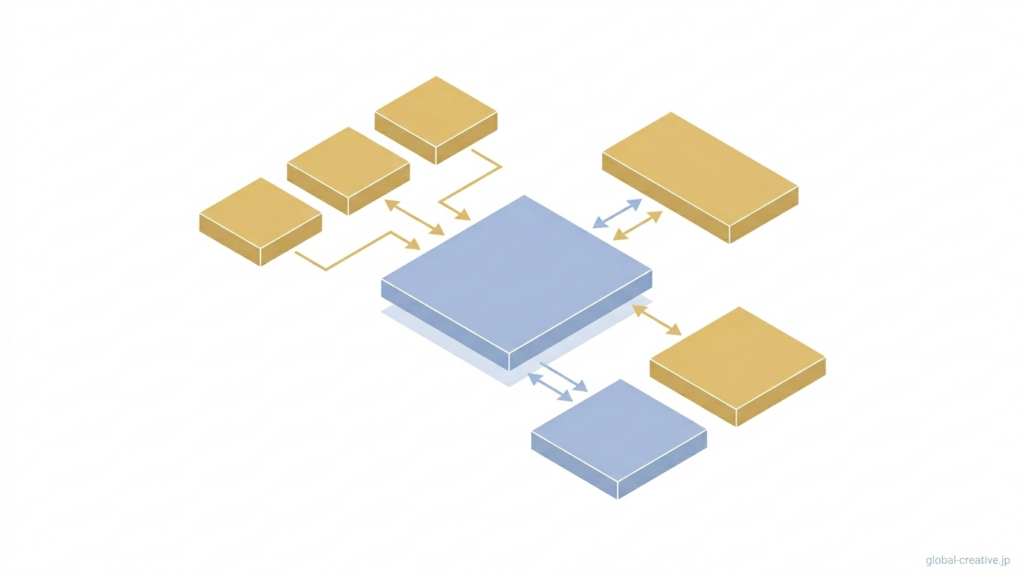 global-creative.jp