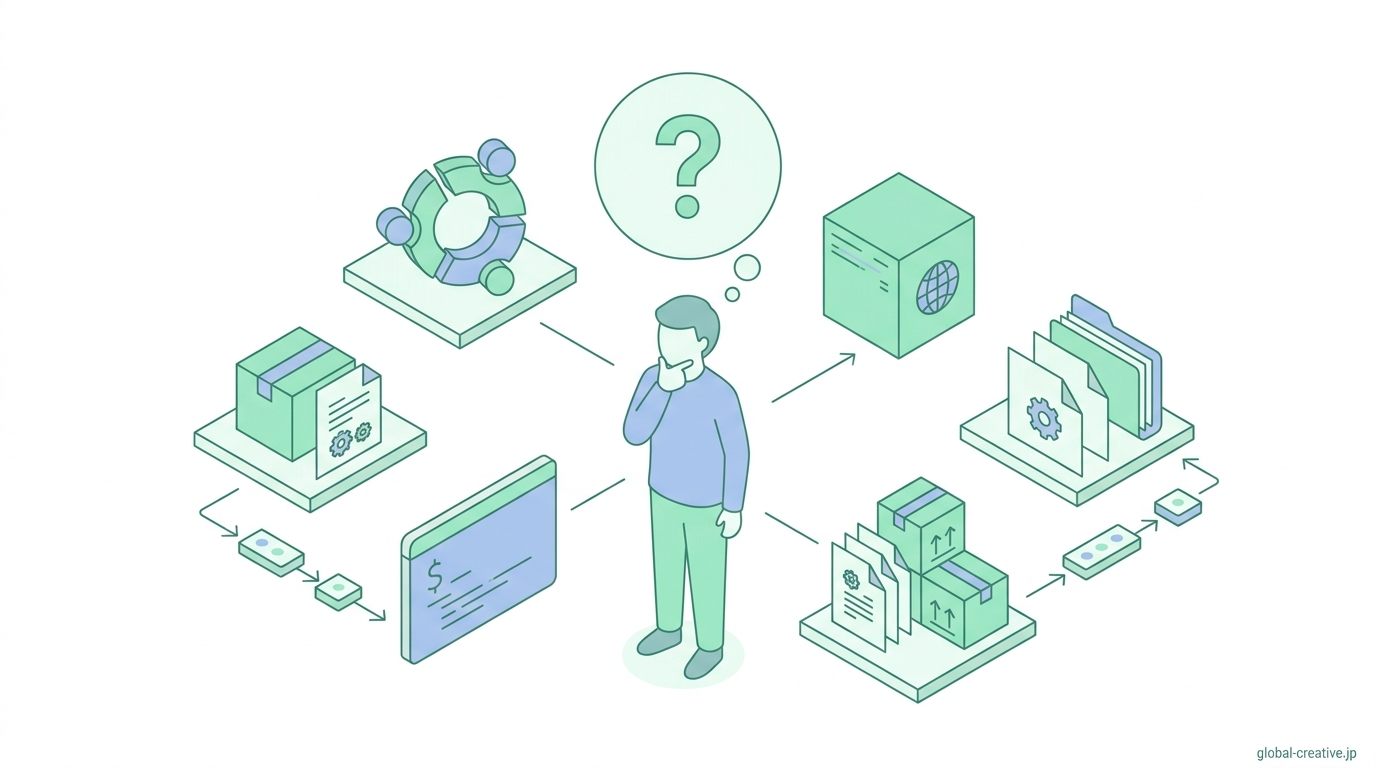 ?

$

global-creative.jp