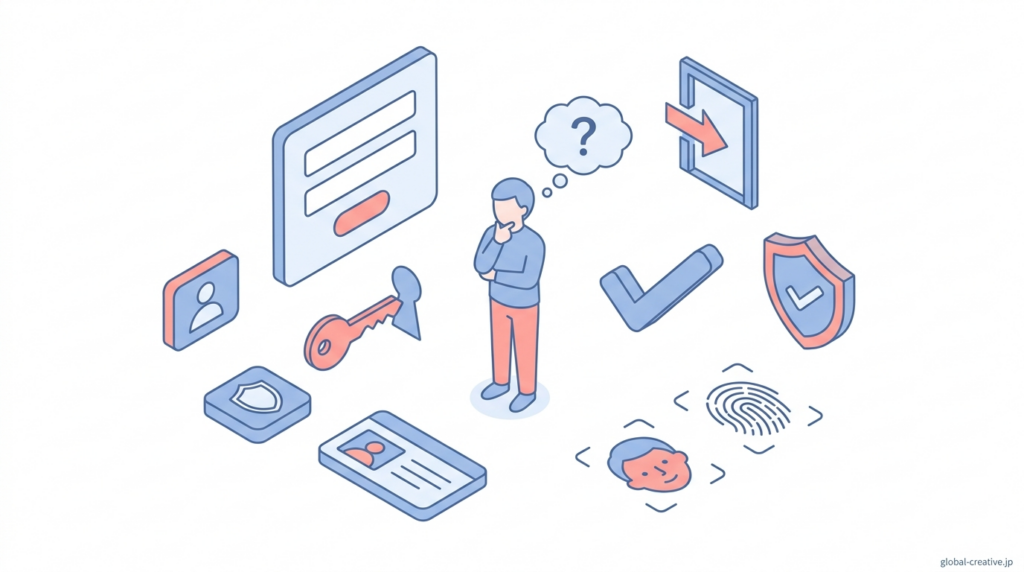 ?

global-creative.jp