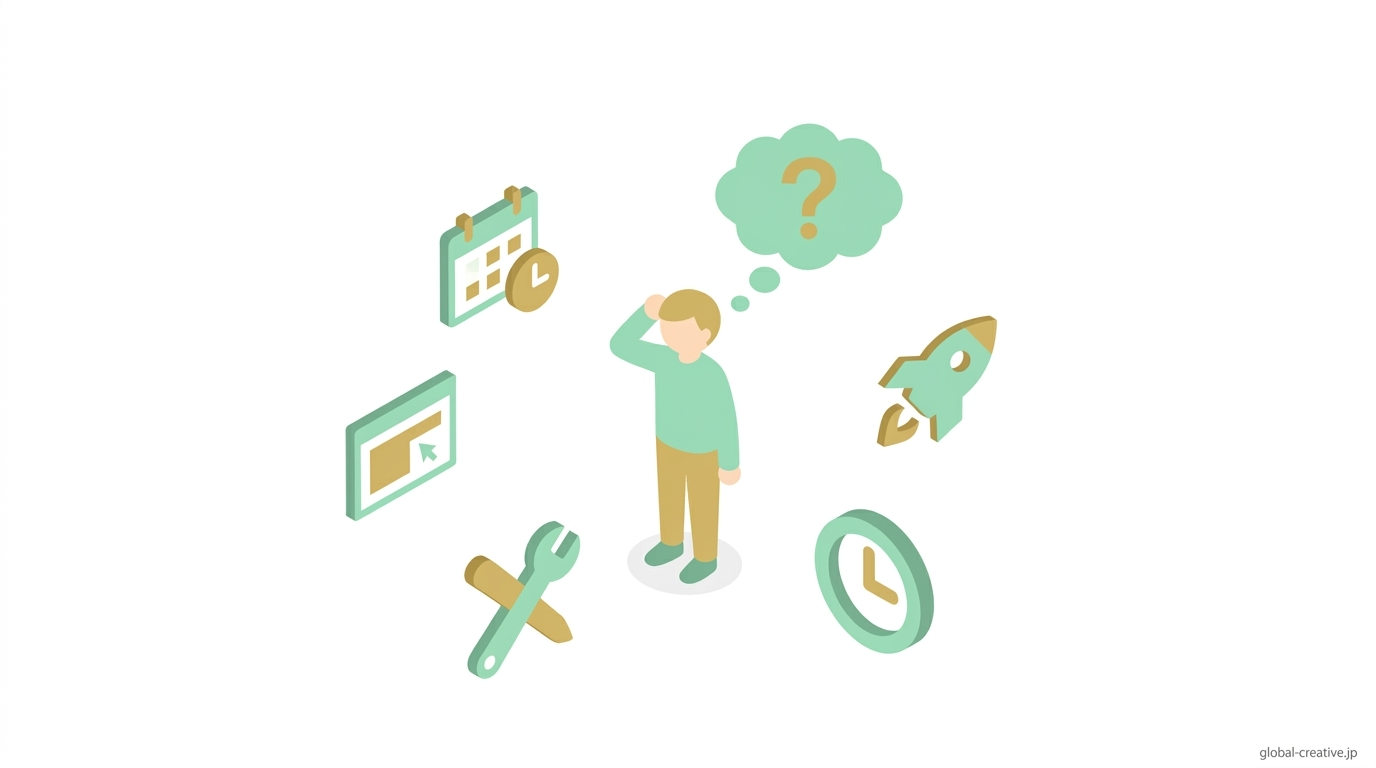 ?

global-creative.jp