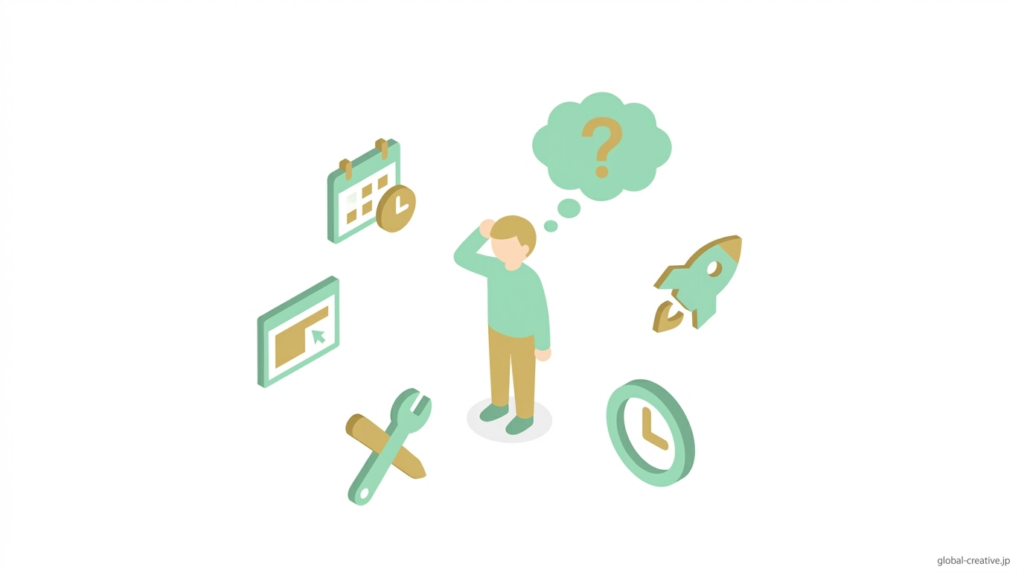 ?

global-creative.jp