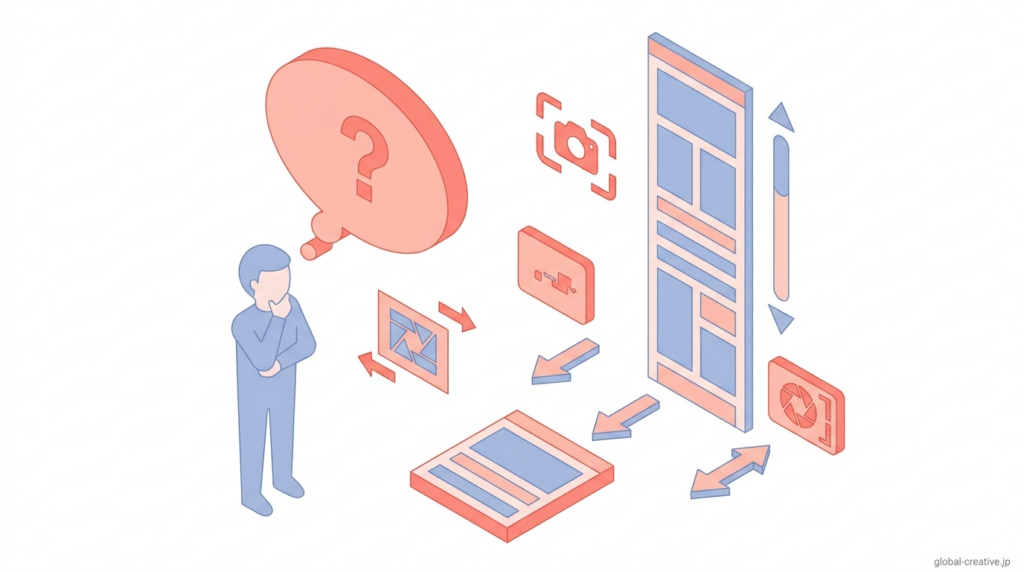 ?

global-creative.jp