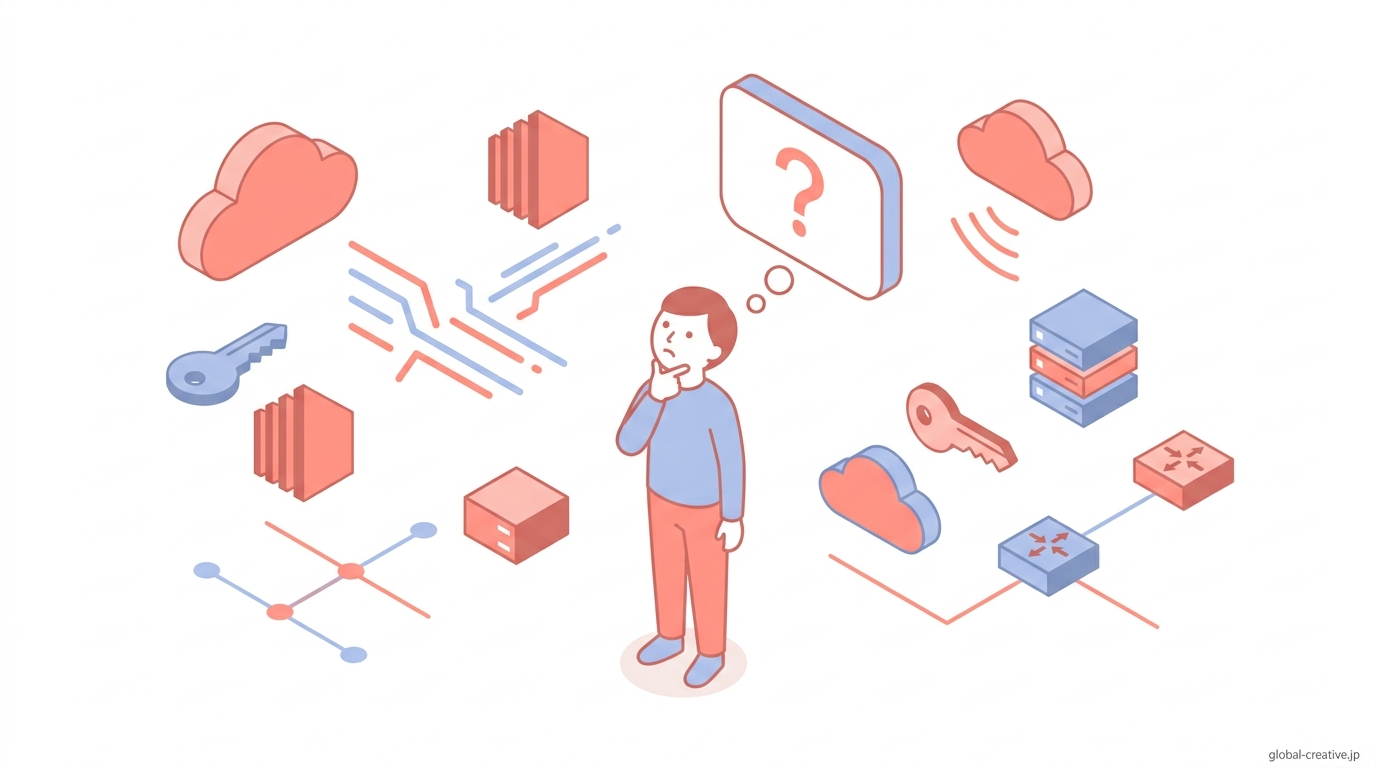 ?

global-creative.jp