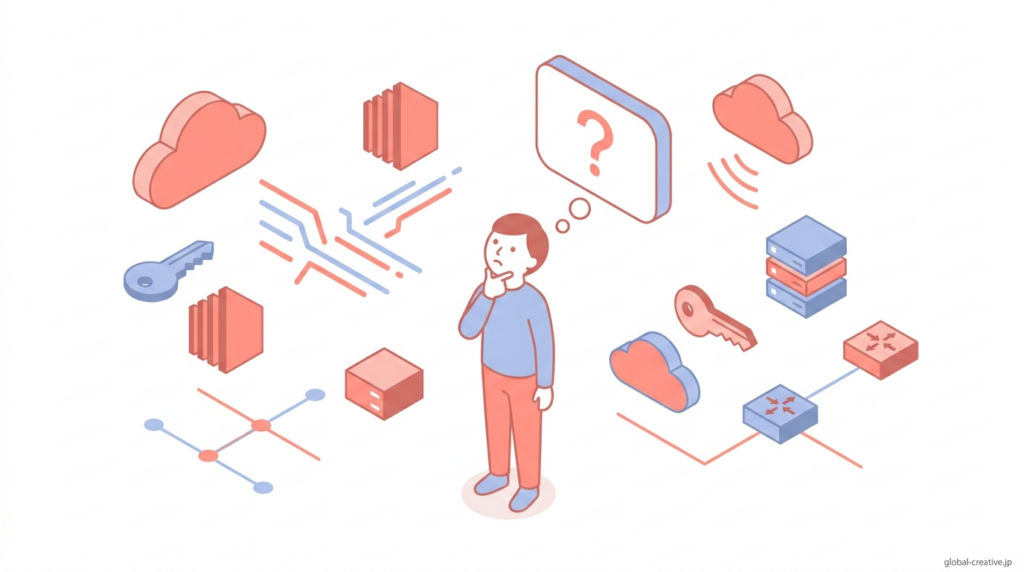 ?

global-creative.jp