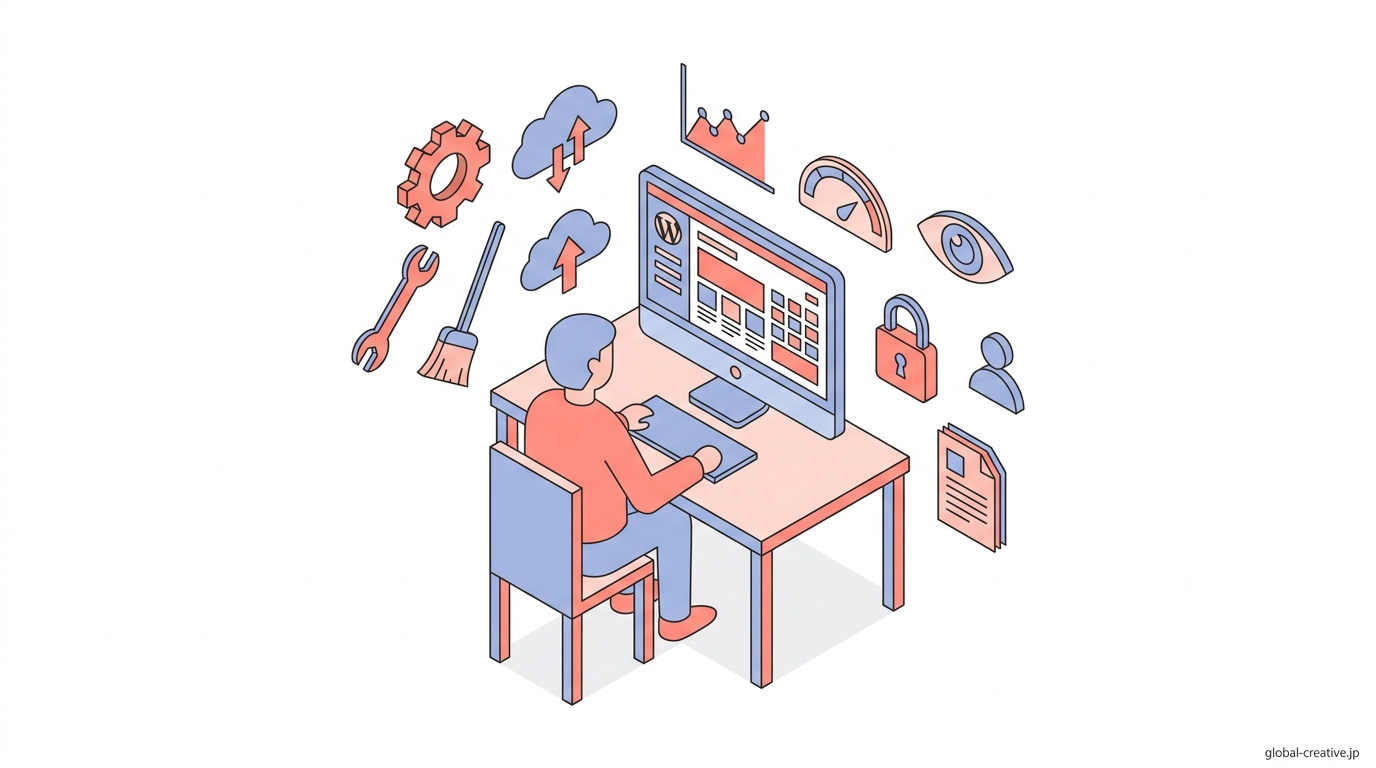 global-creative.jp