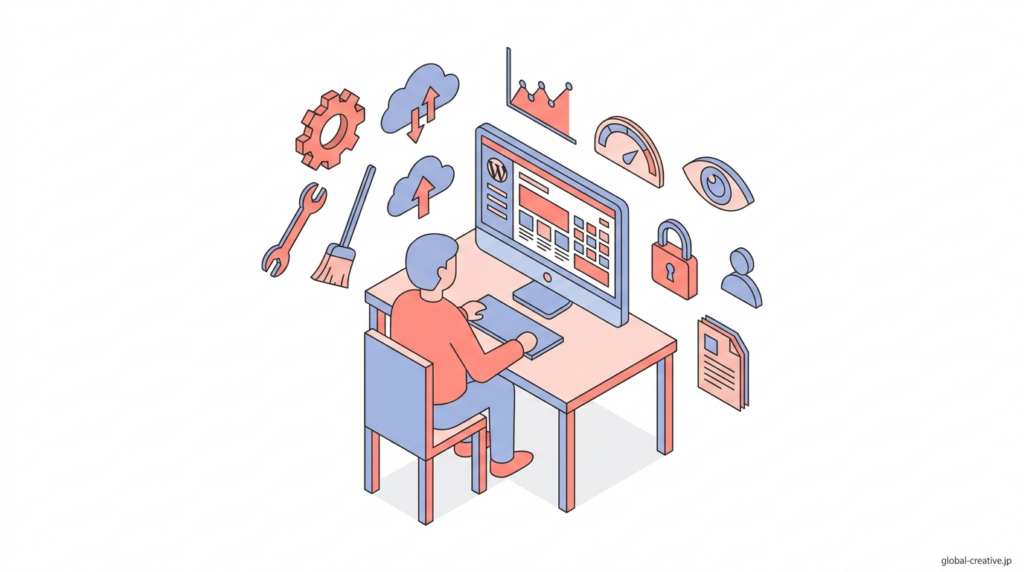 global-creative.jp