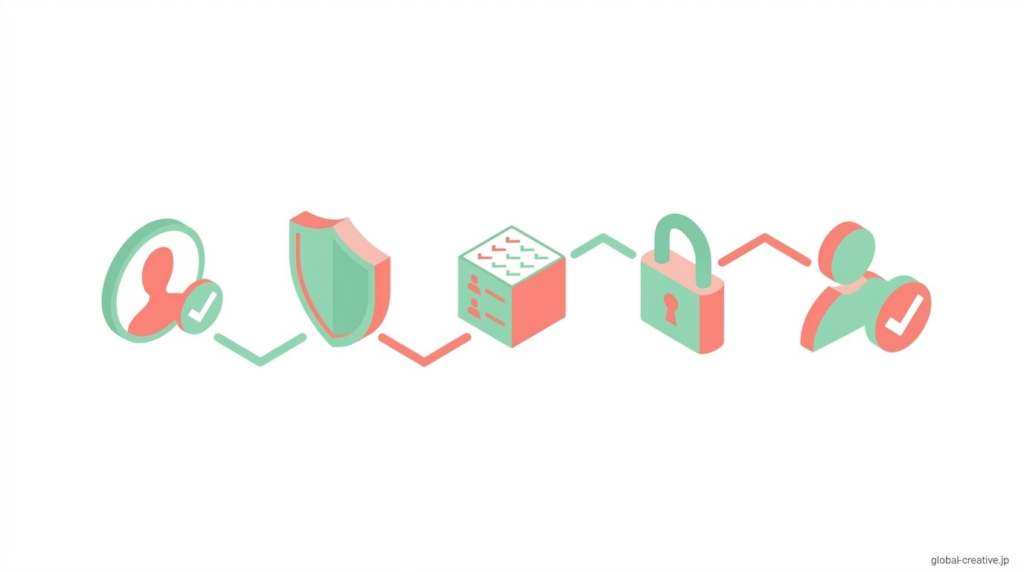 global-creative.jp