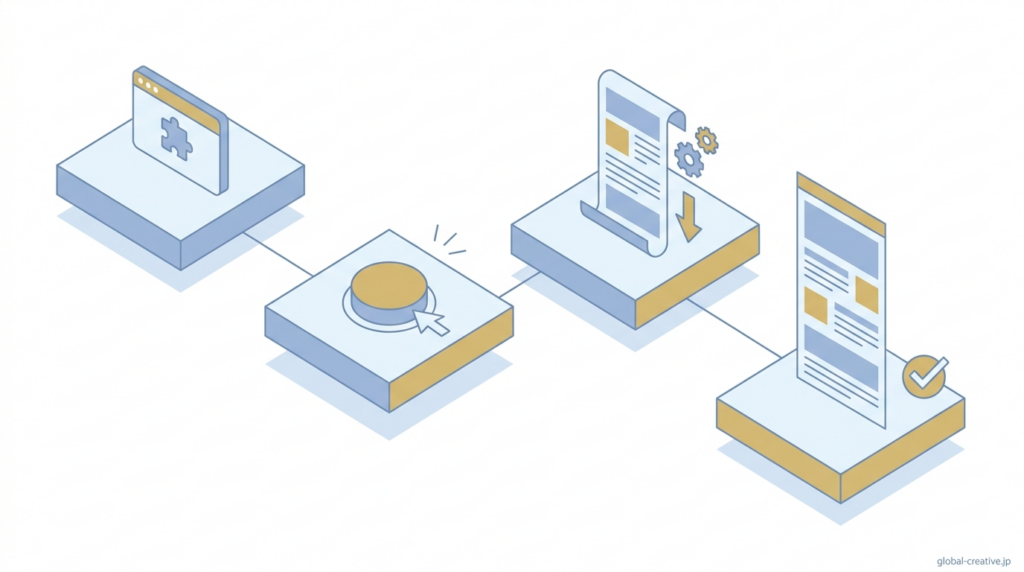 global-creative.jp