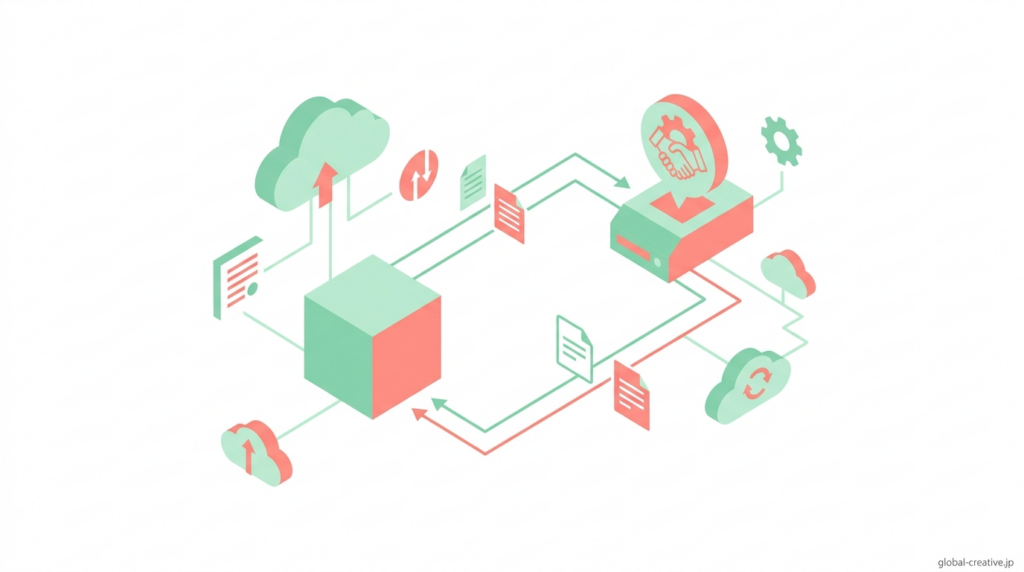 global-creative.jp