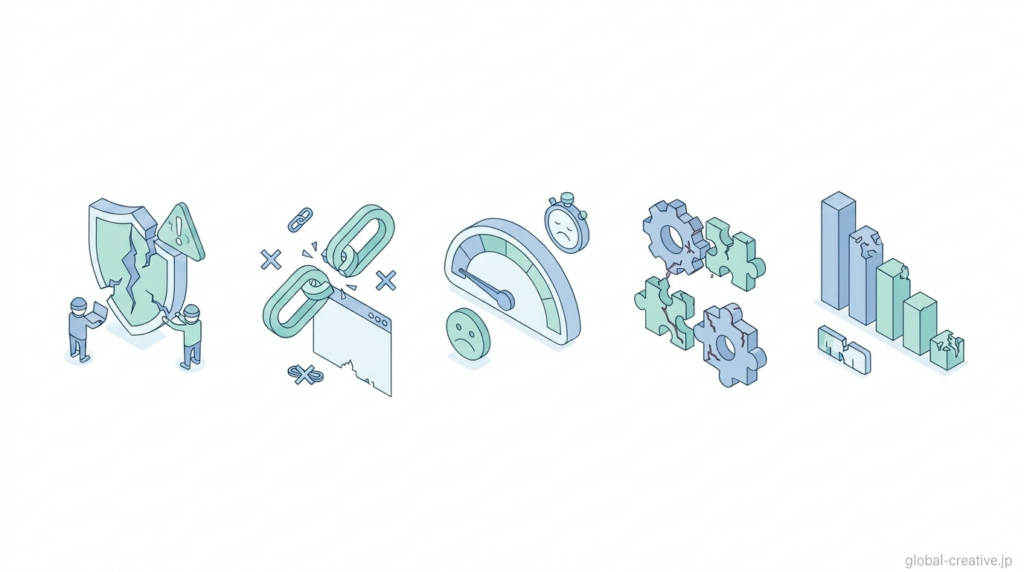 global-creative.jp