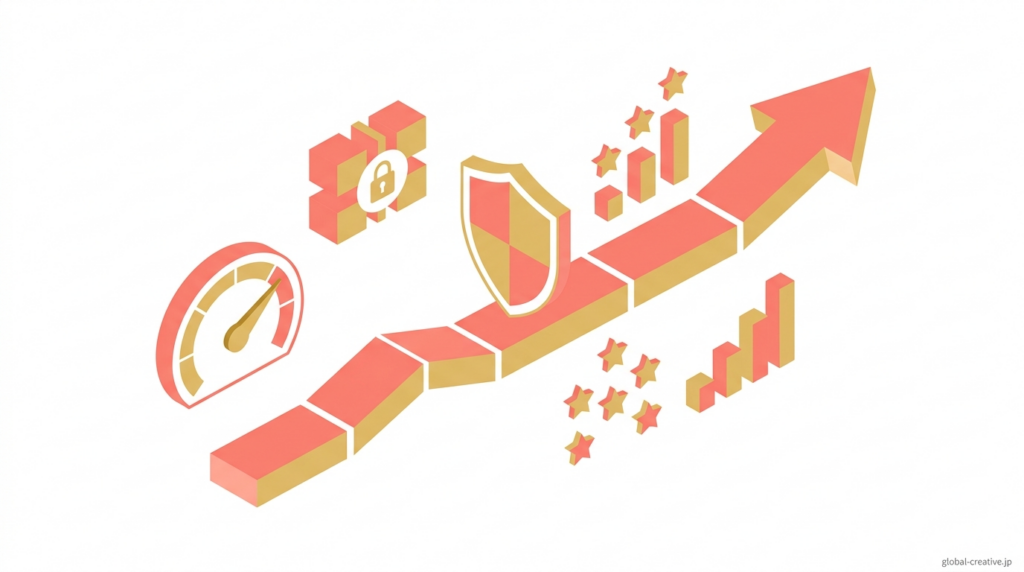 global-creative.jp