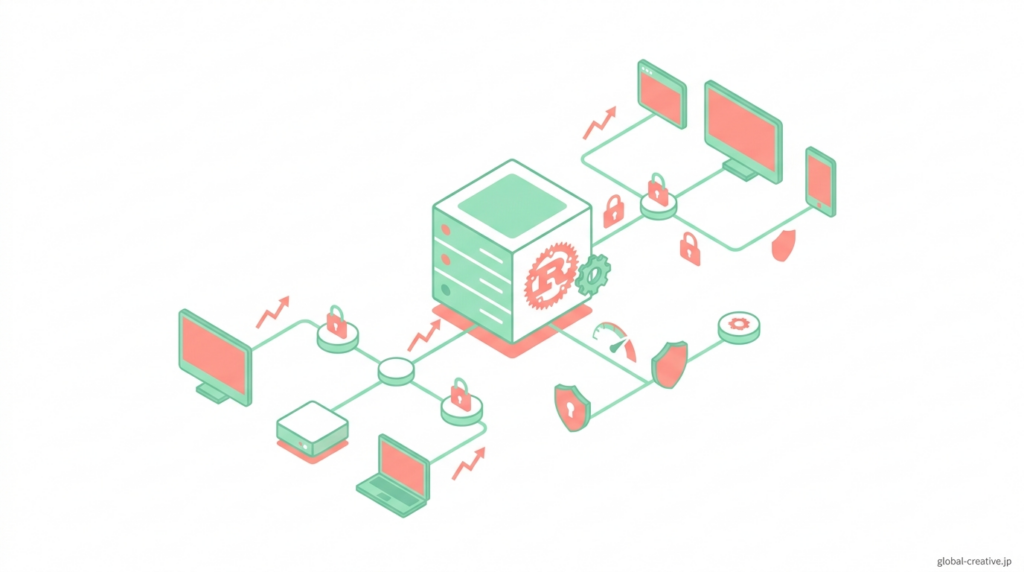 R

global-creative.jp