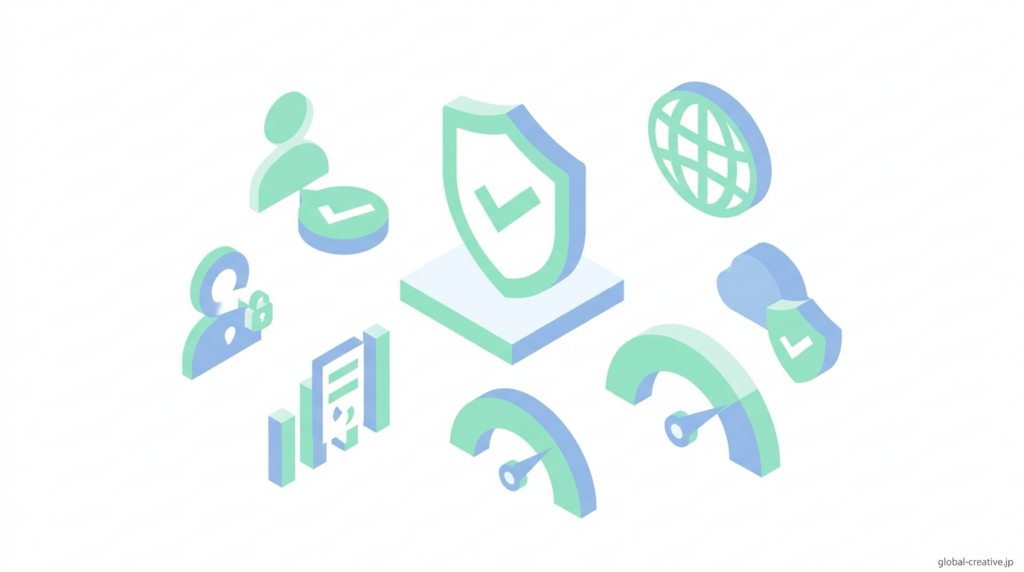 global-creative.jp