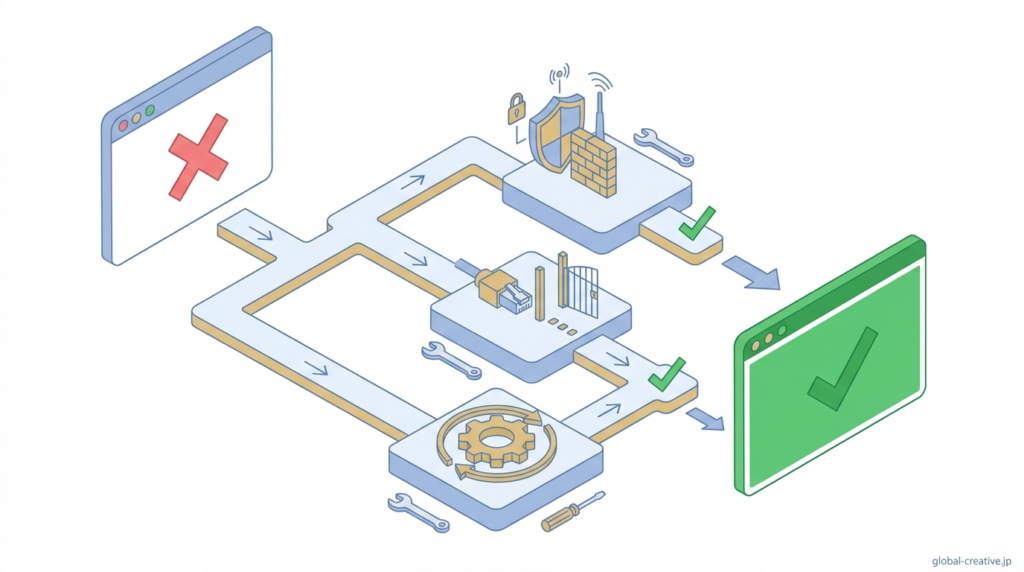 global-creative.jp