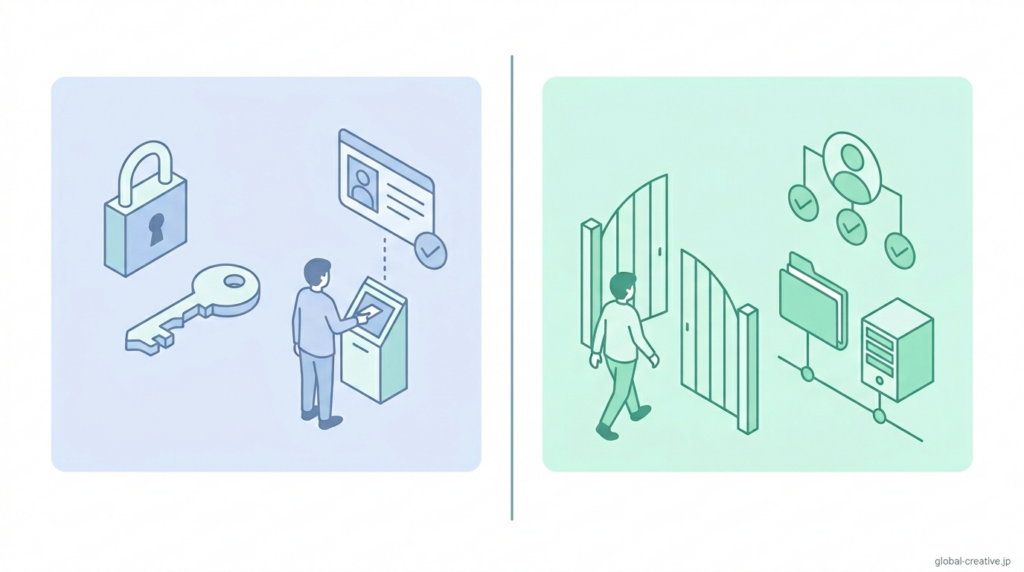 global-creative.jp