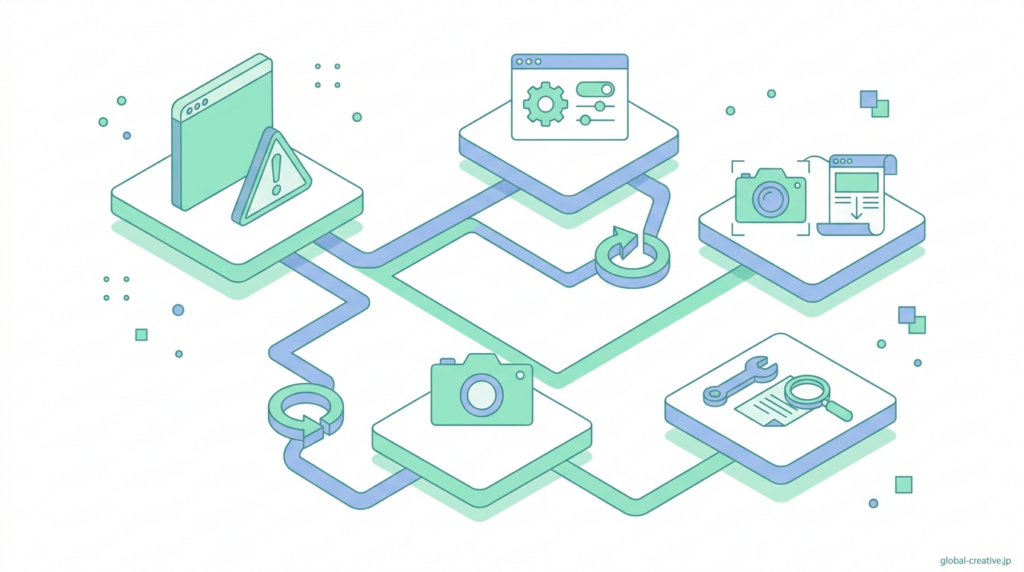 global-creative.jp