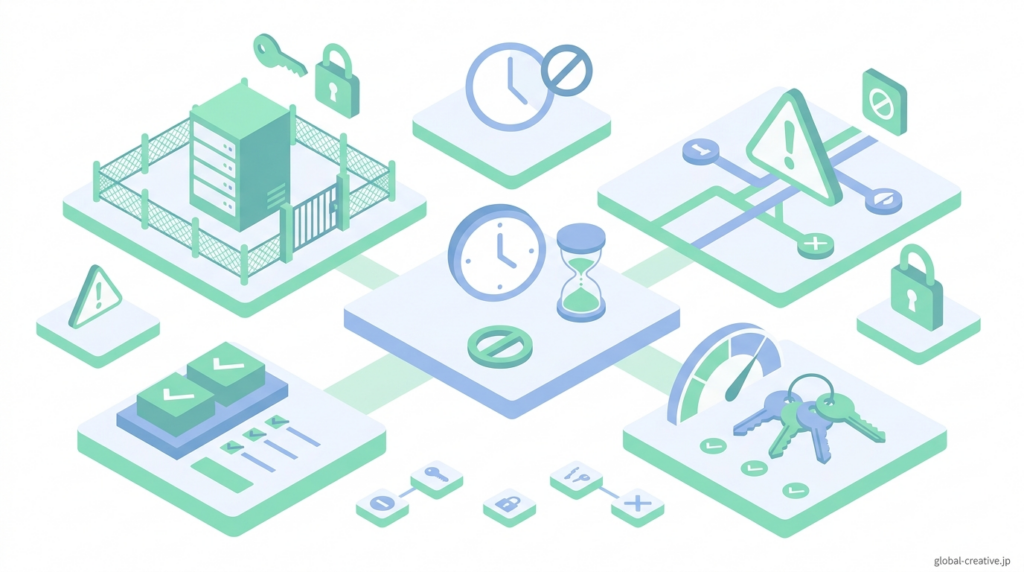 global-creative.jp