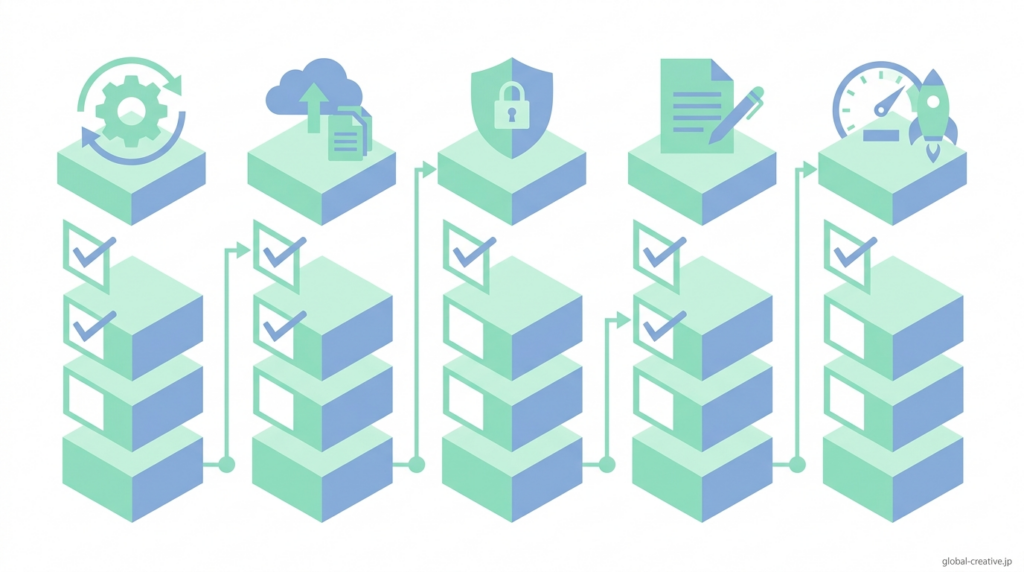 global-creative.jp