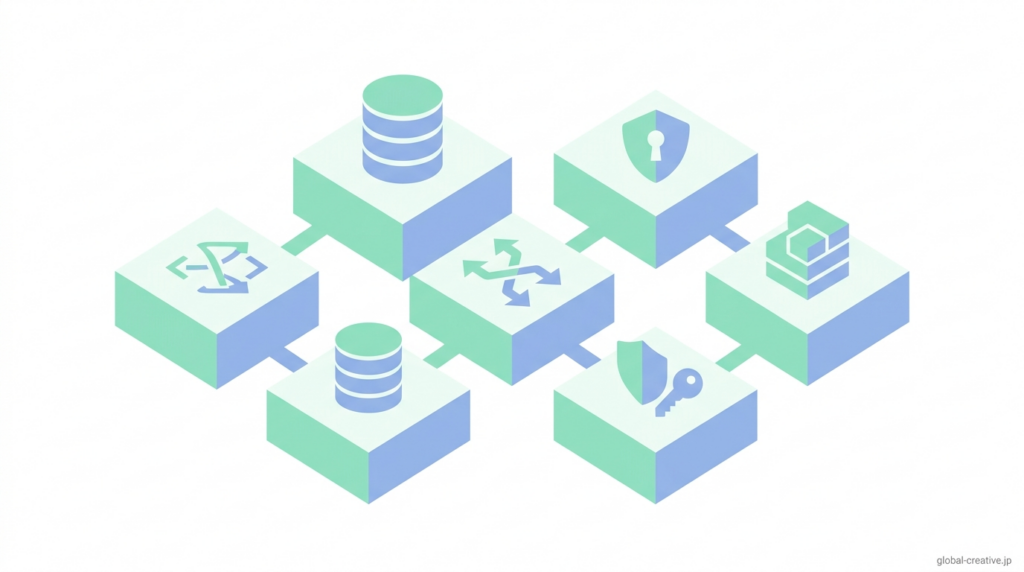 global-creative.jp