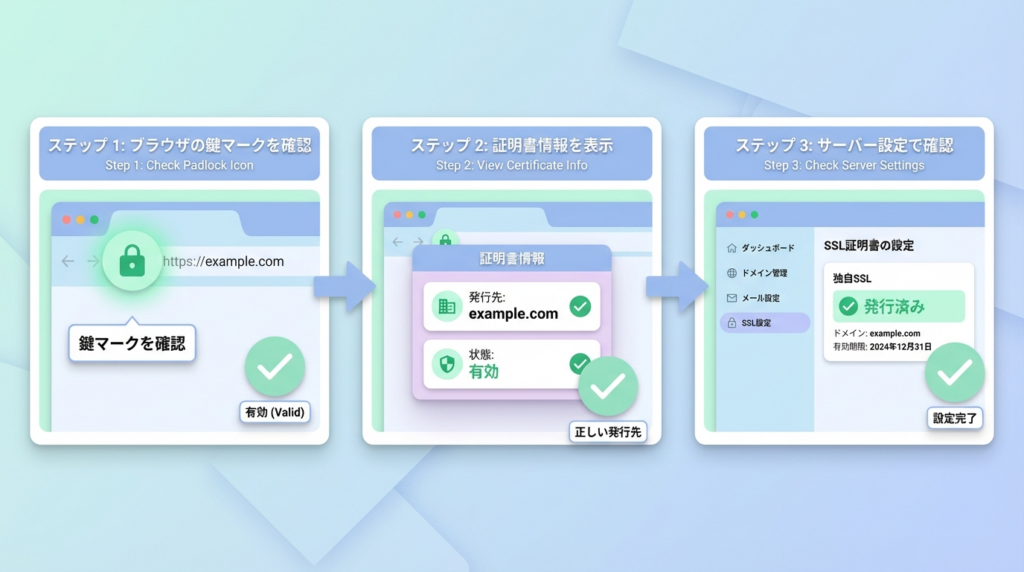 ステップ 1: ブラウザの鍵マークを確認
Step 1: Check Padlock Icon

https://example.com

鍵マークを確認

有効 (Valid)

ステップ 2: 証明書情報を表示
Step 2: View Certificate Info

証明書情報

発行先:
example.com

状態:
有効

正しい発行先

ステップ 3: サーバー設定で確認
Step 3: Check Server Settings

ダッシュボード
ドメイン管理
メール設定
SSL設定

SSL証明書の設定

独自SSL

発行済み

ドメイン: example.com
有効期限: 2024年12月31日

設定完了