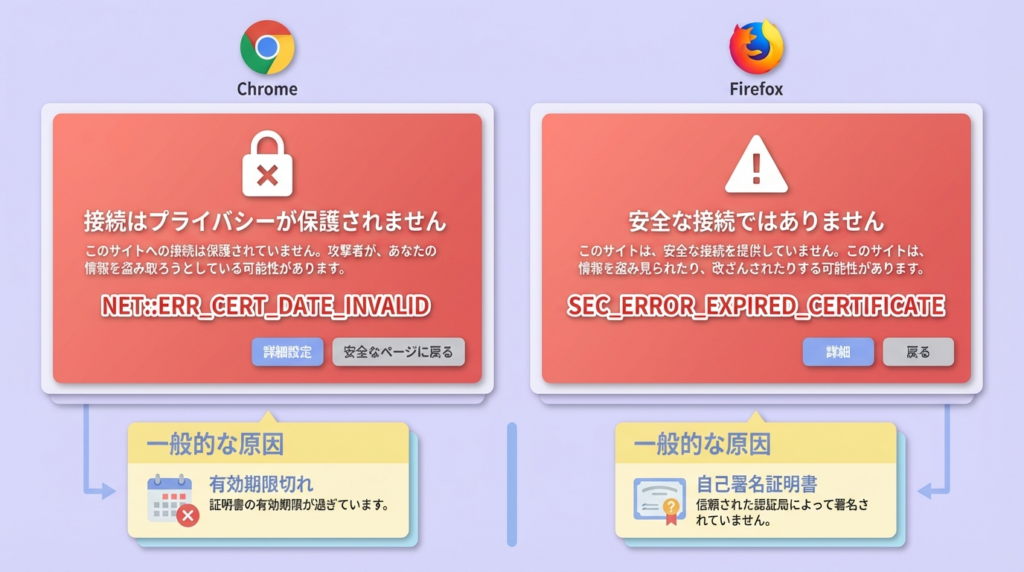 Chrome

接続はプライバシーが保護されません

このサイトへの接続は保護されていません。攻撃者が、あなたの情報を盗み取ろうとしている可能性があります。

NET::ERR_CERT_DATE_INVALID

詳細設定

安全なページに戻る

一般的な原因

有効期限切れ

証明書の有効期限が過ぎています。

Firefox

安全な接続ではありません

このサイトは、安全な接続を提供していません。このサイトは、情報を盗み見られたり、改ざんされたりする可能性があります。

SEC_ERROR_EXPIRED_CERTIFICATE

詳細

戻る

一般的な原因

自己署名証明書

信頼された認証局によって署名されていません。