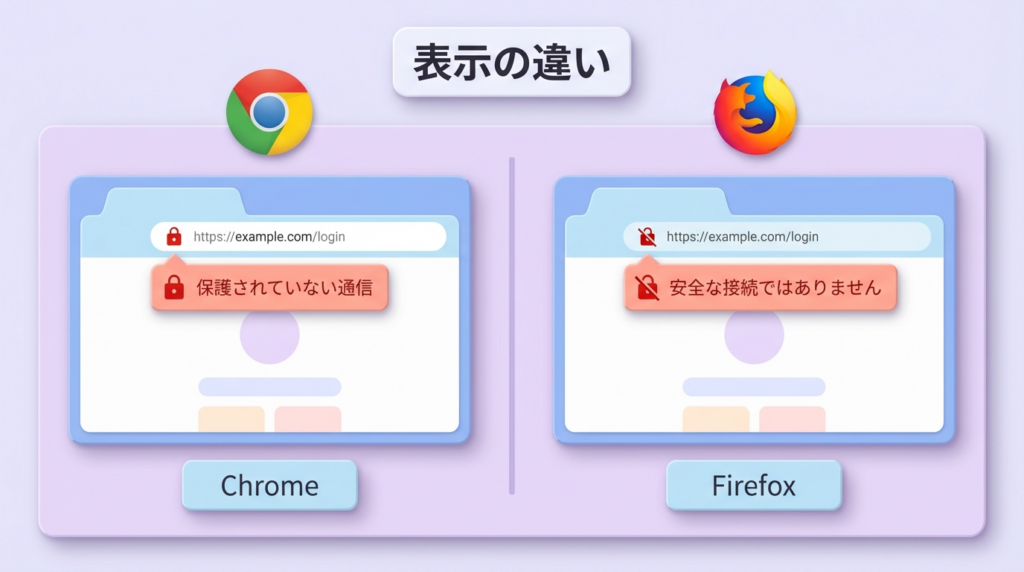 表示の違い

https://example.com/login

保護されていない通信

Chrome

https://example.com/login

安全な接続ではありません

Firefox