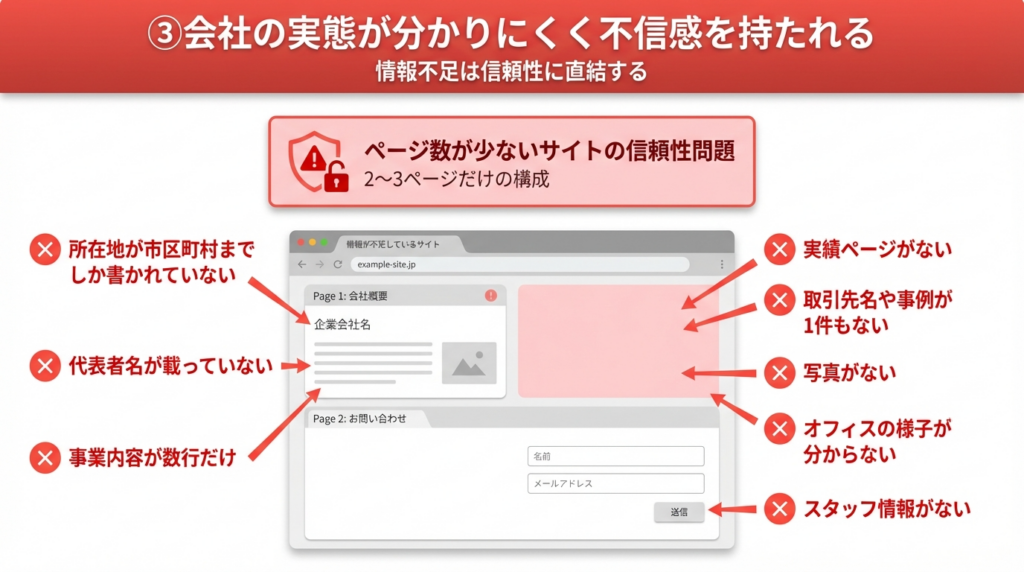 ③会社の実態が分かりにくく不信感を持たれる
情報不足は信頼性に直結する

ページ数が少ないサイトの信頼性問題
2〜3ページだけの構成

所在地が市区町村までしか書かれていない

代表者名が載っていない

事業内容が数行だけ

情報が不足しているサイト
example-site.jp

Page 1: 会社概要
企業会社名

Page 2: お問い合わせ
名前
メールアドレス
送信

実績ページがない

取引先名や事例が1件もない

写真がない

オフィスの様子が分からない

スタッフ情報がない