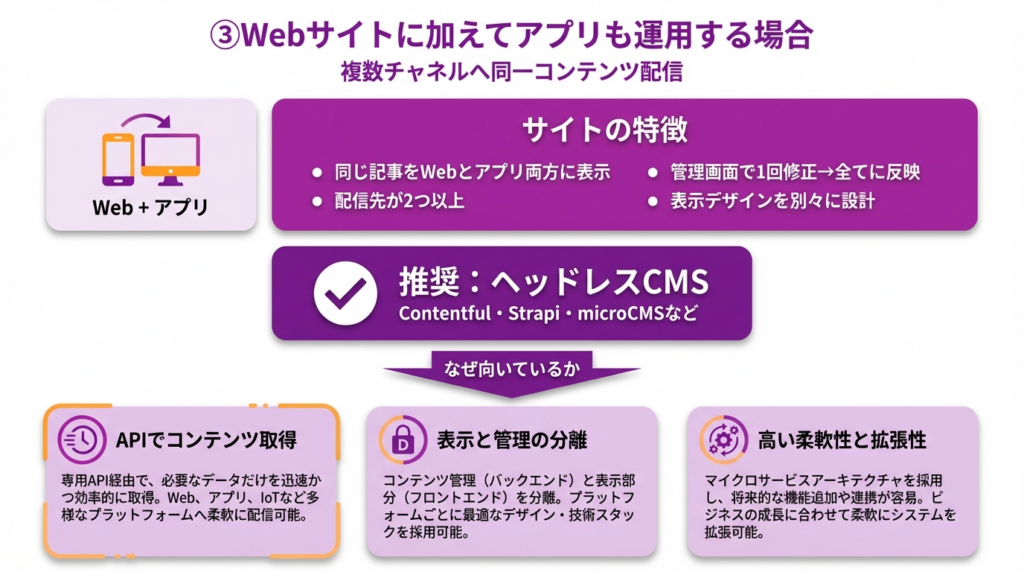 ③Webサイトに加えてアプリも運用する場合
複数チャネルへ同一コンテンツ配信

Web + アプリ

サイトの特徴
● 同じ記事をWebとアプリ両方に表示
● 配信先が2つ以上
● 管理画面で1回修正→全てに反映
● 表示デザインを別々に設計

推奨：ヘッドレスCMS
Contentful・Strapi・microCMSなど

なぜ向いているか

APIでコンテンツ取得
専用API経由で、必要なデータだけを迅速かつ効率的に取得。Web、アプリ、IoTなど多様なプラットフォームへ柔軟に配信可能。

表示と管理の分離
コンテンツ管理（バックエンド）と表示部分（フロントエンド）を分離。プラットフォームごとに最適なデザイン・技術スタックを採用可能。

高い柔軟性と拡張性
マイクロサービスアーキテクチャを採用し、将来的な機能追加や連携が容易。ビジネスの成長に合わせて柔軟にシステムを拡張可能。