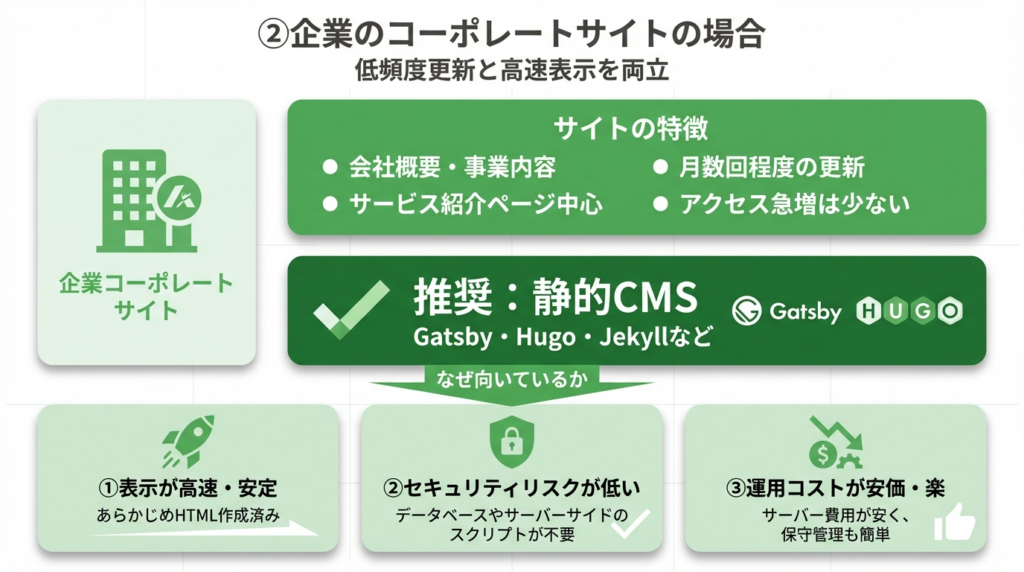 ②企業のコーポレートサイトの場合
低頻度更新と高速表示を両立

企業コーポレートサイト

サイトの特徴
● 会社概要・事業内容
● サービス紹介ページ中心
● 月数回程度の更新
● アクセス急増は少ない

推奨：静的CMS
Gatsby・Hugo・Jekyllなど
Gatsby HUGO

なぜ向いているか

①表示が高速・安定
あらかじめHTML作成済み

②セキュリティリスクが低い
データベースやサーバーサイドのスクリプトが不要

③運用コストが安価・楽
サーバー費用が安く、保守管理も簡単