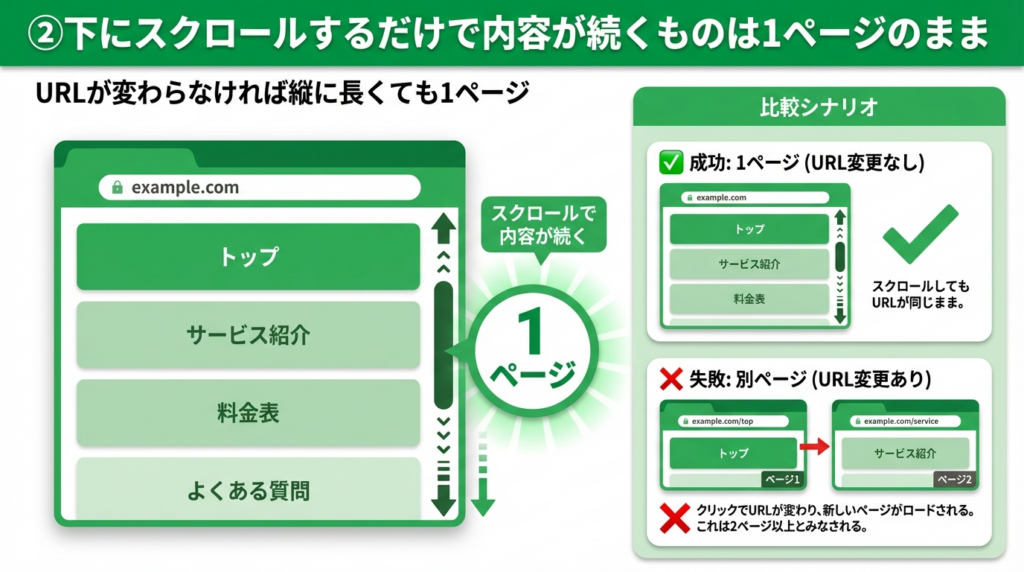 ②下にスクロールするだけで内容が続くものは1ページのまま

URLが変わらなければ縦に長くても1ページ

example.com

トップ

サービス紹介

料金表

よくある質問

スクロールで内容が続く

1ページ

比較シナリオ

✅ 成功: 1ページ (URL変更なし)

example.com

トップ

サービス紹介

料金表

スクロールしてもURLが同じまま。

❌ 失敗: 別ページ (URL変更あり)

example.com/top

トップ

ページ1

example.com/service

サービス紹介

ページ2

クリックでURLが変わり、新しいページがロードされる。これは2ページ以上とみなされる。